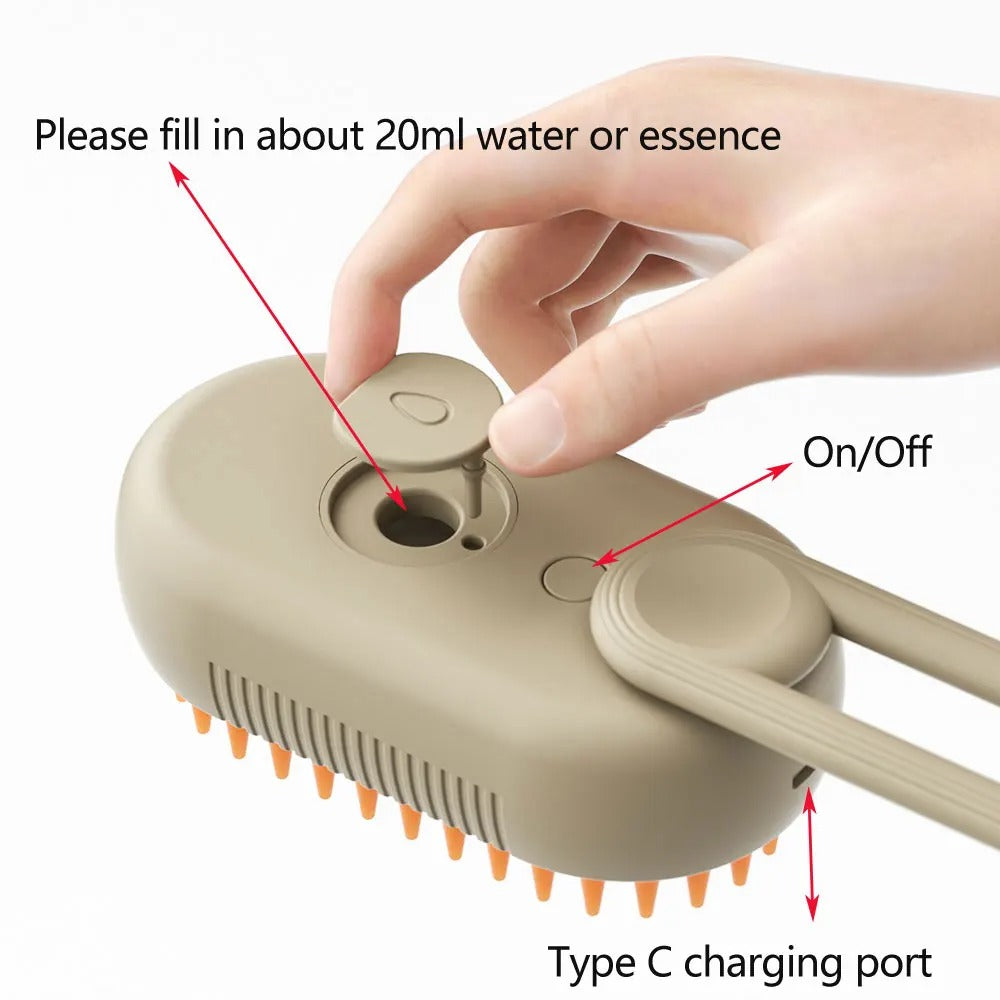 Please fill in about 20ml water or essence

On/Off

Type C charging port